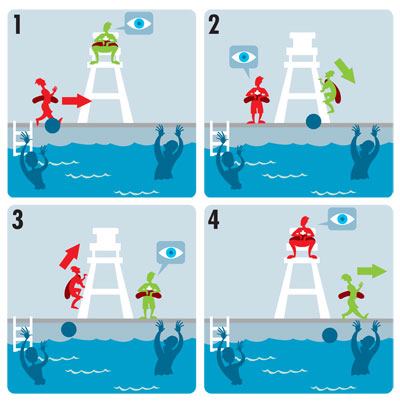 1

2

3

4